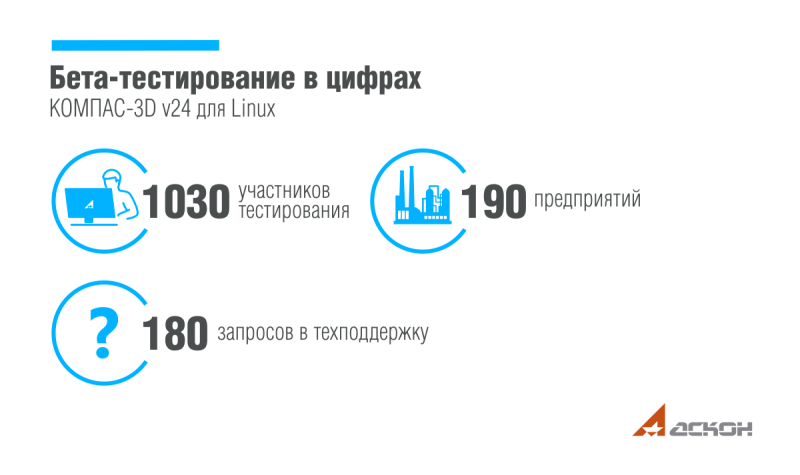 Бета-тестирование в цифрах
КОМПАС-3D v24 для Linux

1030 участников тестирования

190 предприятий

? 180 запросов в техподдержку

АСКОН